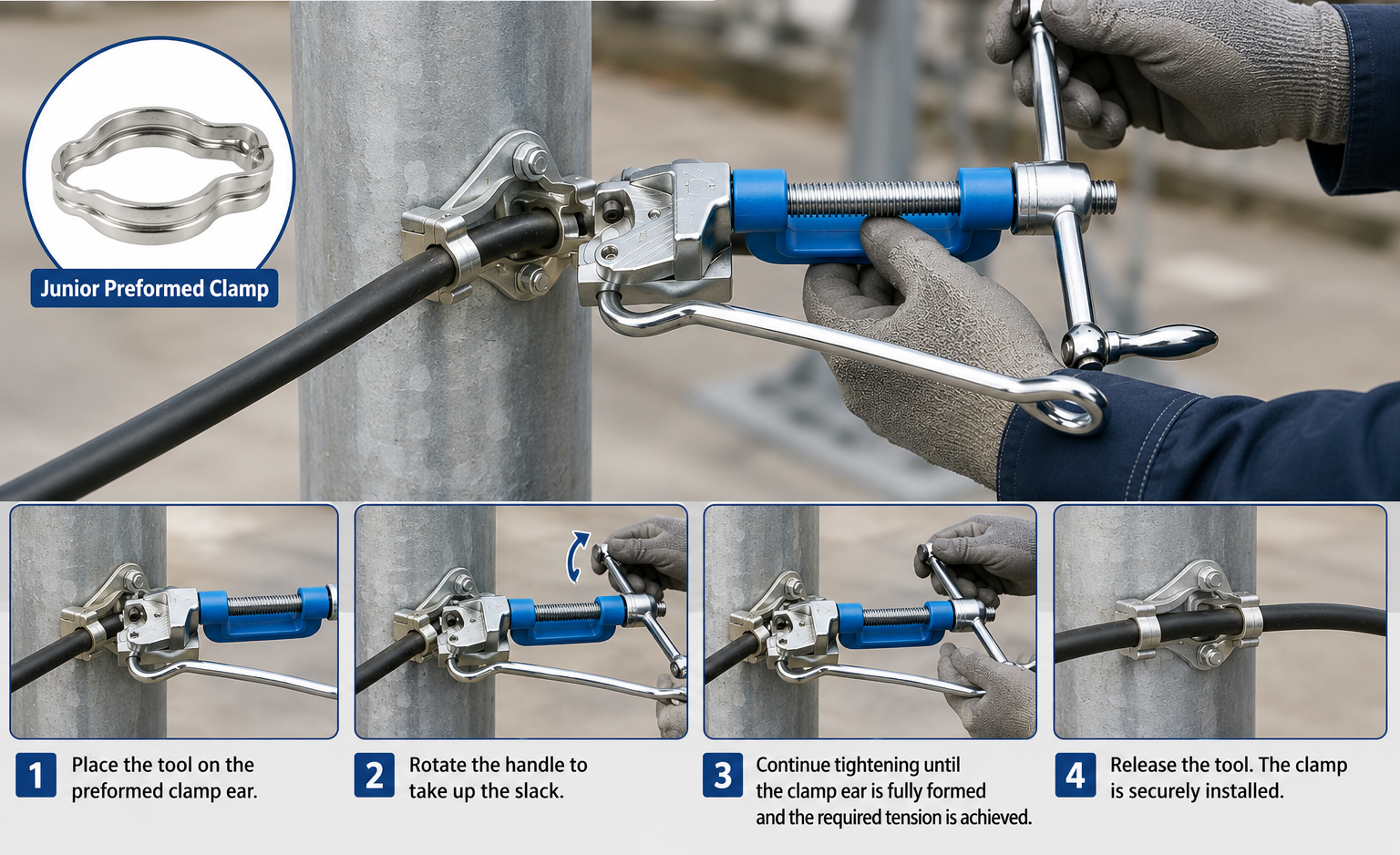 Junior Preformed Clamp

1 Place the tool on the preformed clamp ear.

2 Rotate the handle to take up the slack.

3 Continue tightening until the clamp ear is fully formed and the required tension is achieved.

4 Release the tool. The clamp is securely installed.